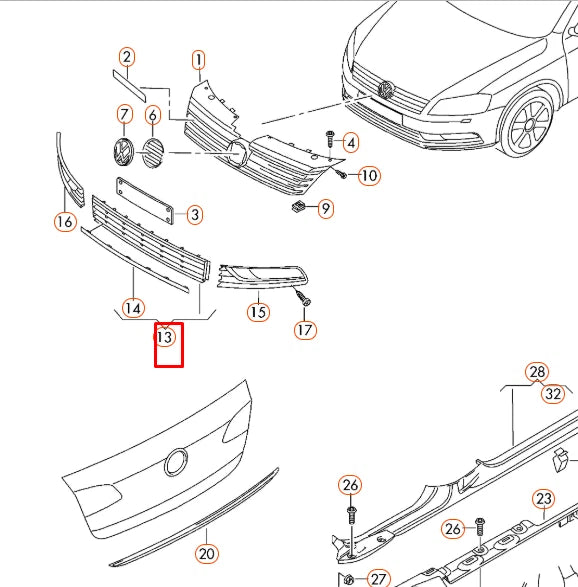 2
1
7
6
4
10
9
3
16
14
15
17
13
28
32
26
23
26
20
27