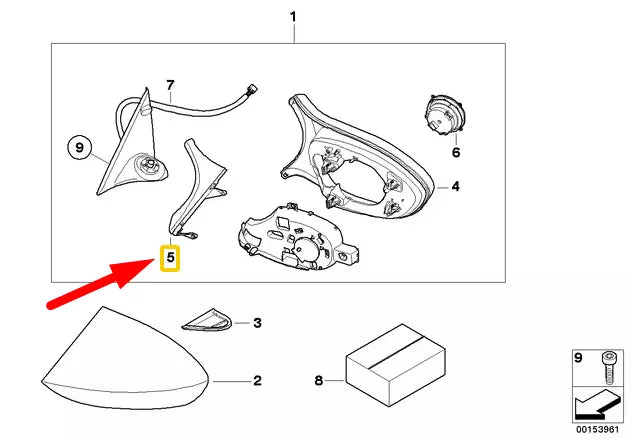 1
7
9
6
4
5
3
2
8
9
00153961