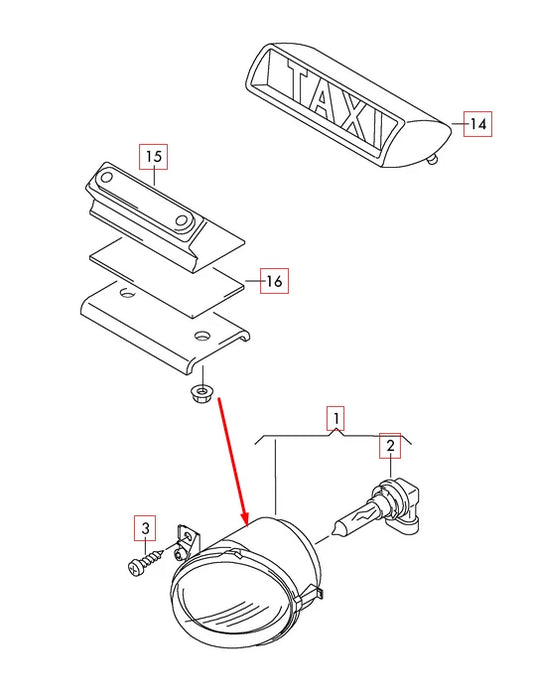 TAXI
14
15
16
1
2
3