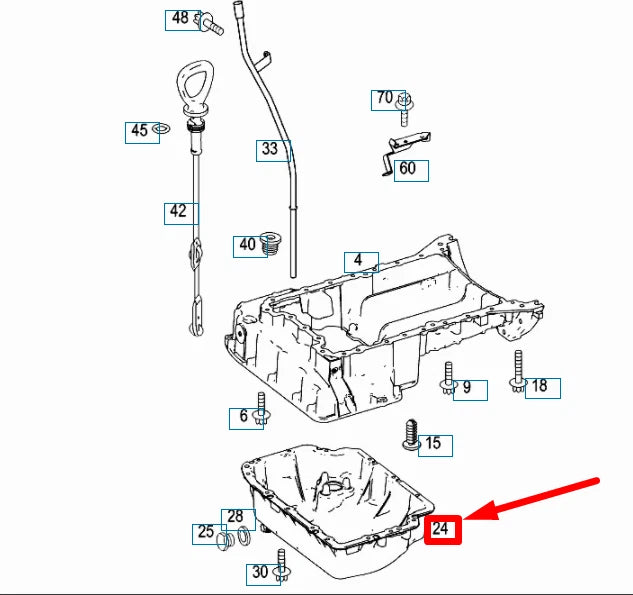 48
70
45
33
60
42
40
4
9
18
6
15
28
25
24
30