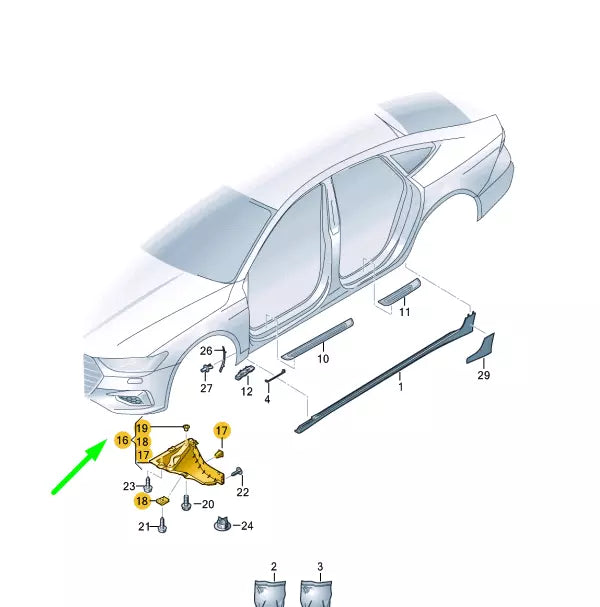 11
10
26
27
12
4
1
29
19
16
18
17
17
23
22
18
20
21
24
2
3