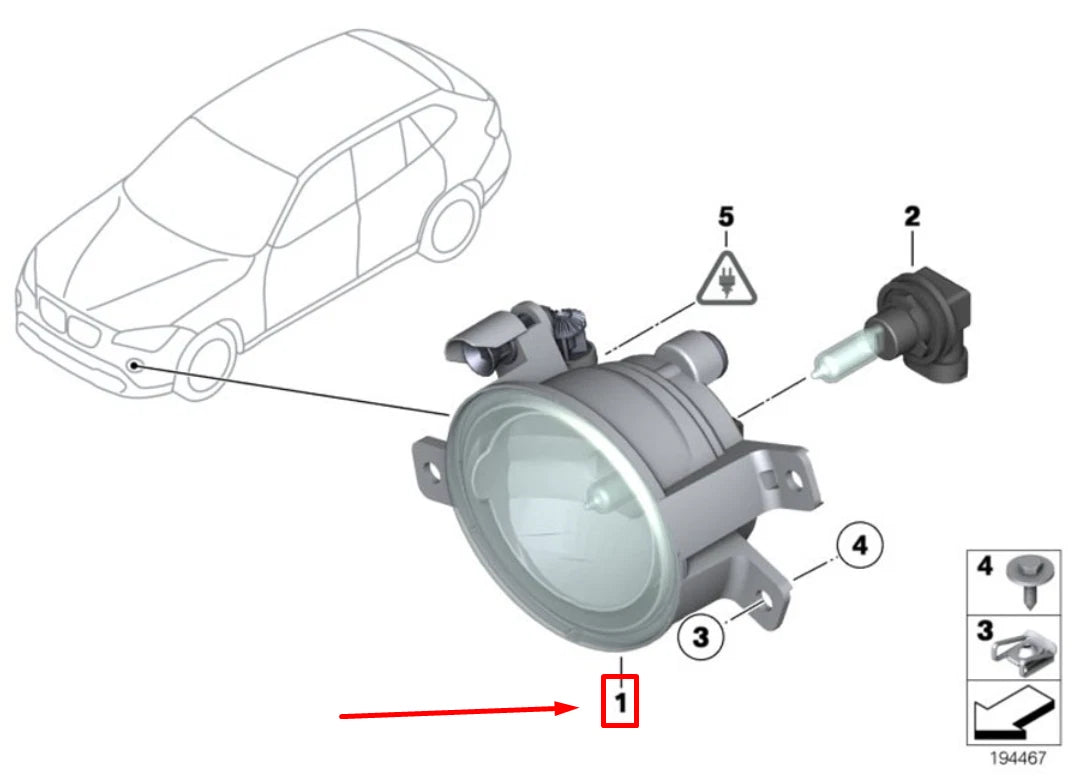 5
2
4
3
1
4
3
194467