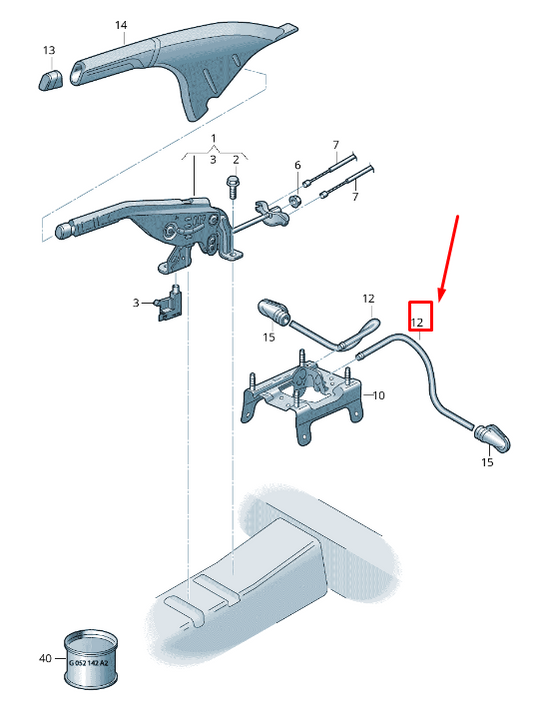 14
13
1
3
2
6
7
7
3
12
12
15
10
15
40
G 052 142 A2