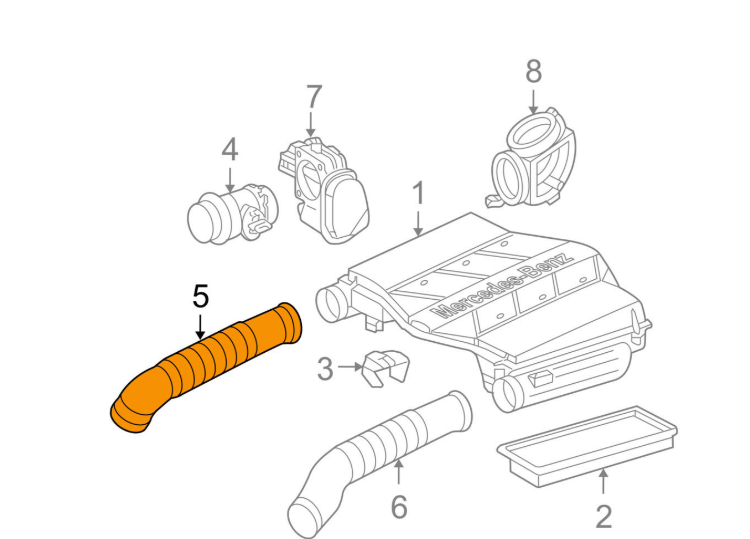 8
7
4
1
Mercedes-Benz
5
3
6
2