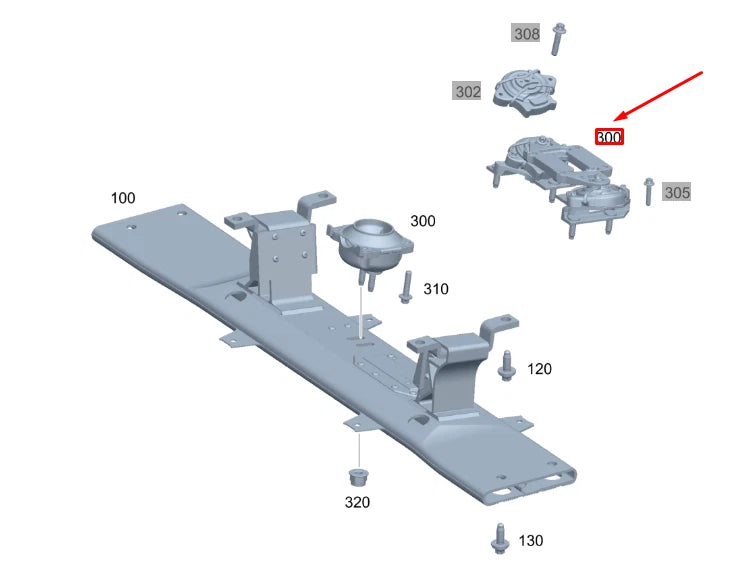 308

302

300

305

100

300

310

120

320

130