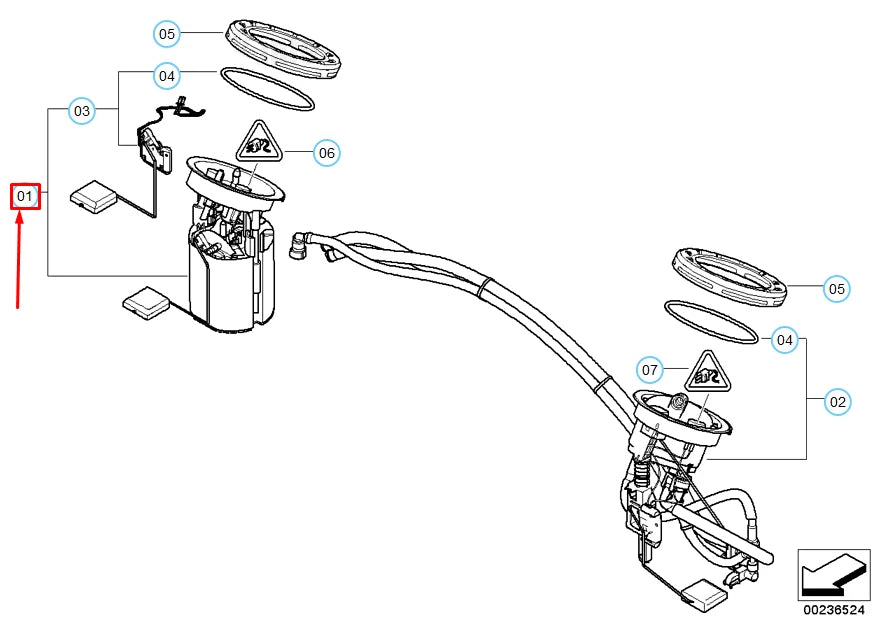 05
04
03
06
01
05
04
07
02
00236524