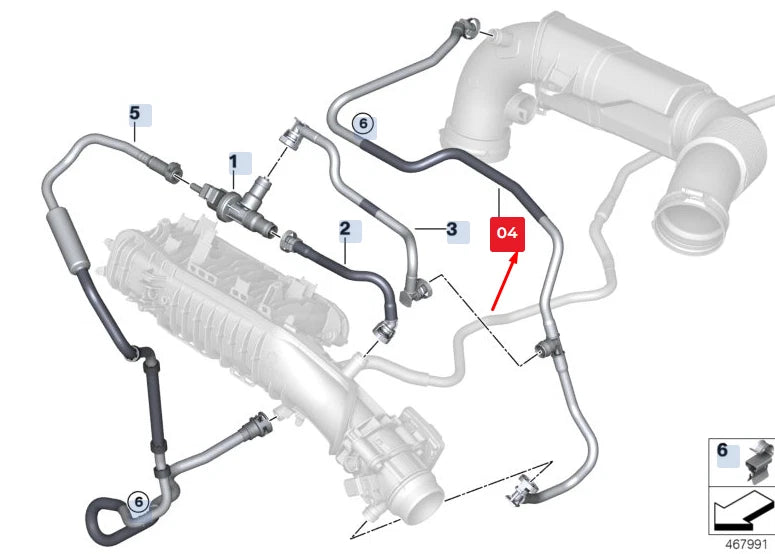 5
1
6
2
3
04
6
6
467991