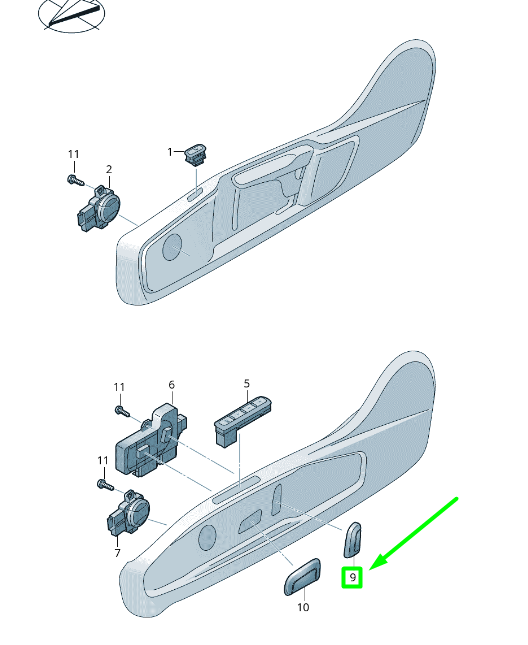 11
2
1
11
6
5
11
7
9
10