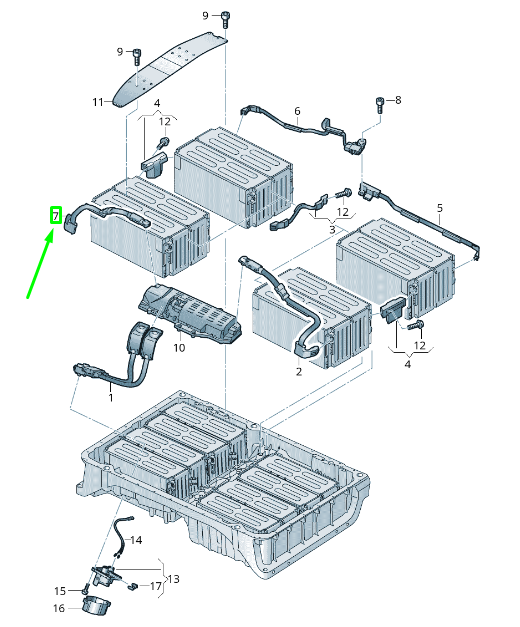 9
9
11
4
12
6
8
7
12
3
5
10
12
4
2
1
14
13
15
17
16