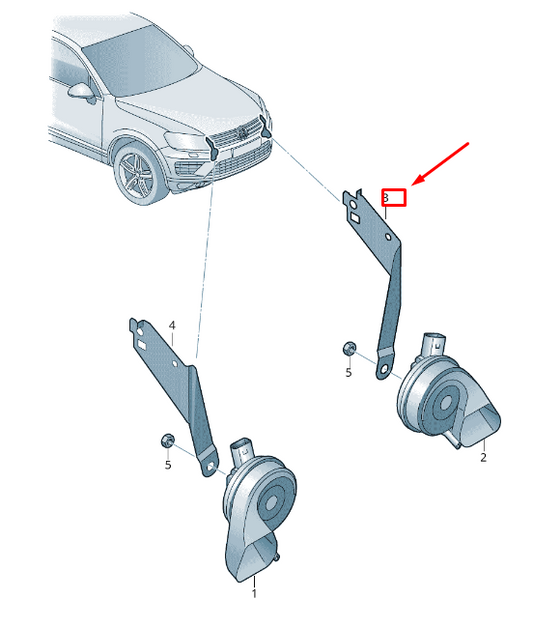 3
4
5
5
2
1