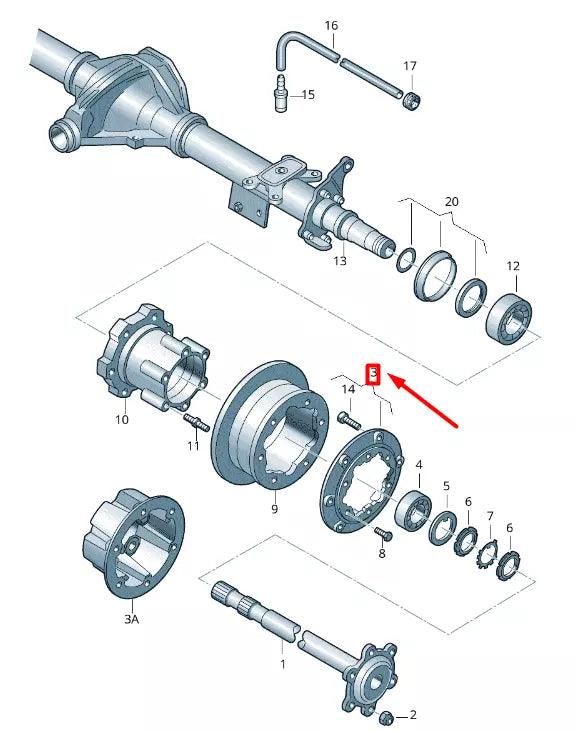 16
17
15
20
13
12
3
14
10
11
9
4
5
6
7
6
8
3A
1
2