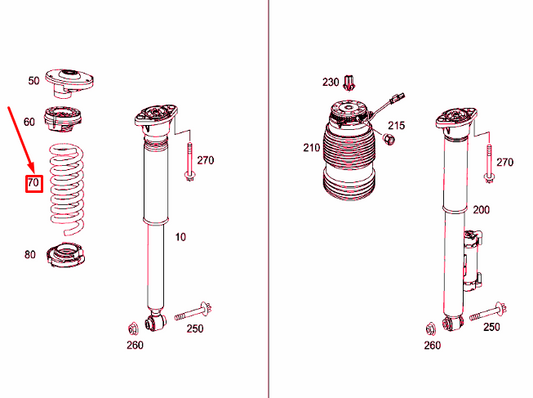 50
60
70
80
270
10
250
260
230
215
210
270
200
250
260