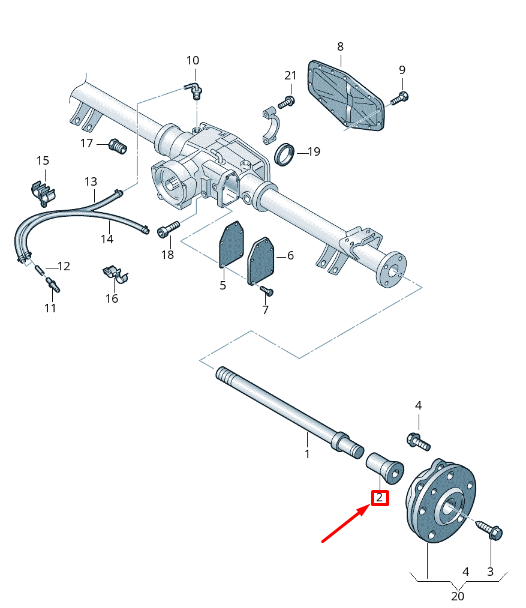 10
8
21
9
17
19
15
13
14
18
6
12
5
7
11
16
4
1
2
4
3
20