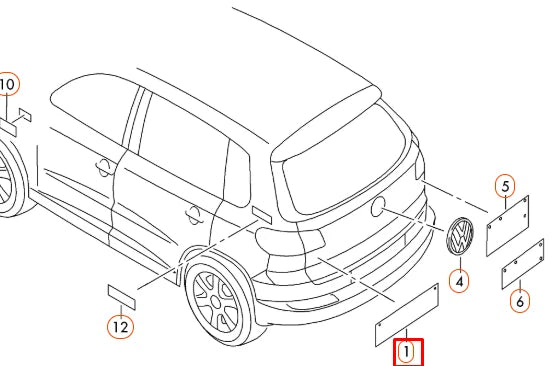 10
5
4
6
12
1