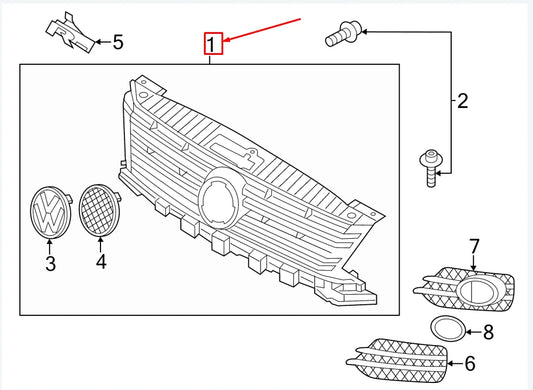 5
1
2
3
4
7
8
6