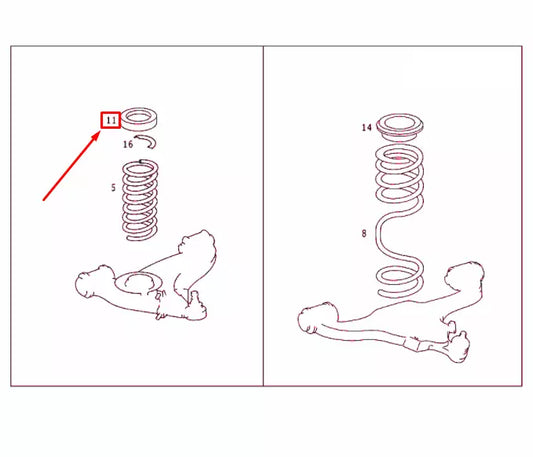 11
16
5
14
8