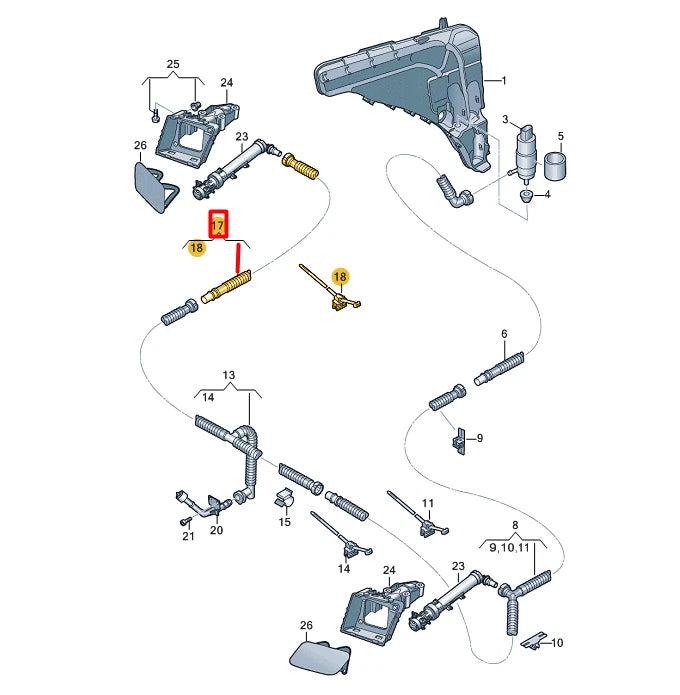 25
24
1
26
23
3
5
4
17
18
18
6
13
14
9
11
15
20
21
14
8
9,10,11
24
23
26
10