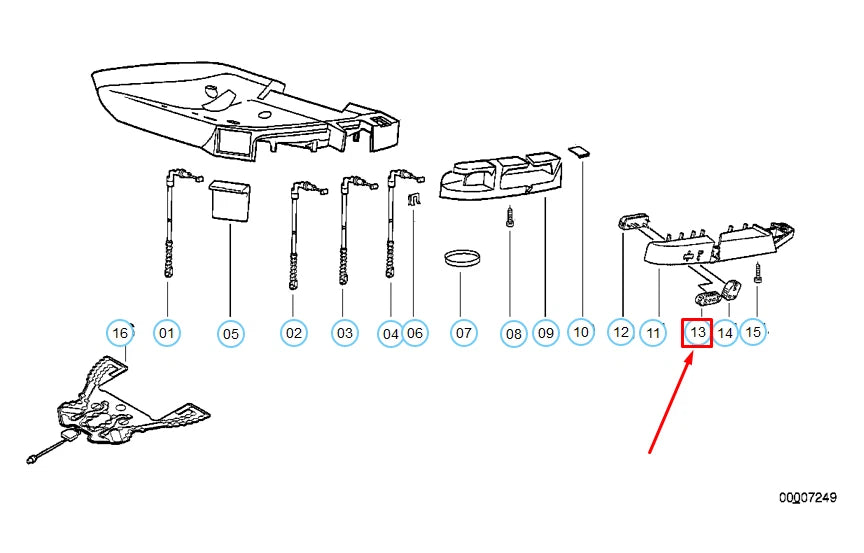 16
01
05
02
03
04
06
07
08
09
10
12
11
13
14
15
00007249