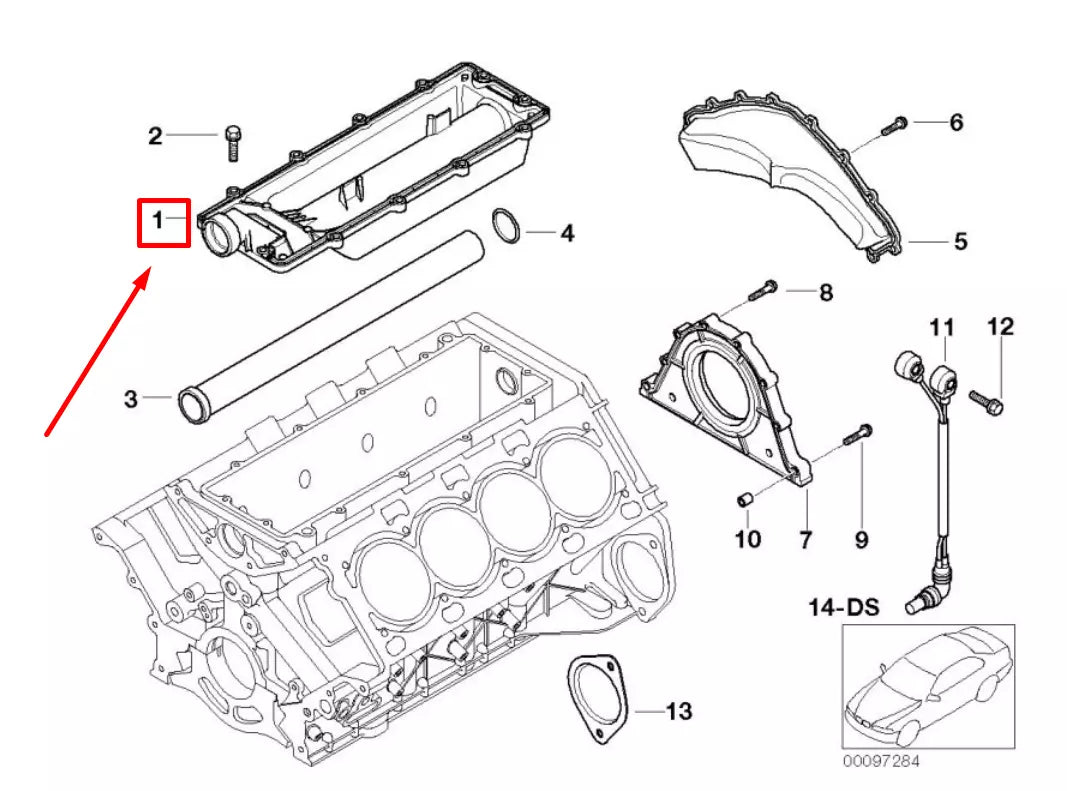 2
1
4
3
6
5
8
11
12
10
7
9
14-DS
13
00097284