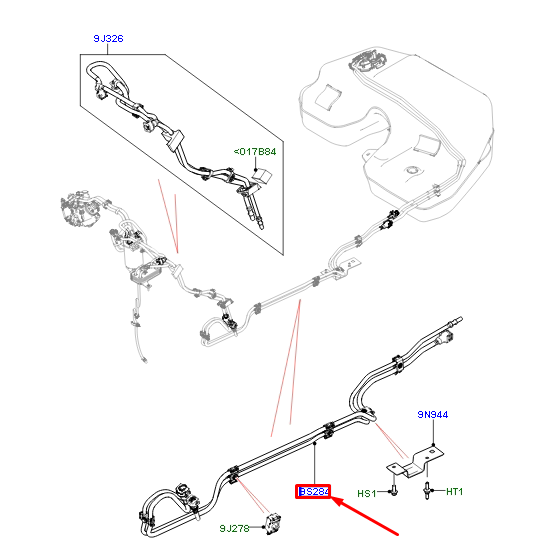 9J326

<017B84

9N944

BS284

HS1

HT1

9J278