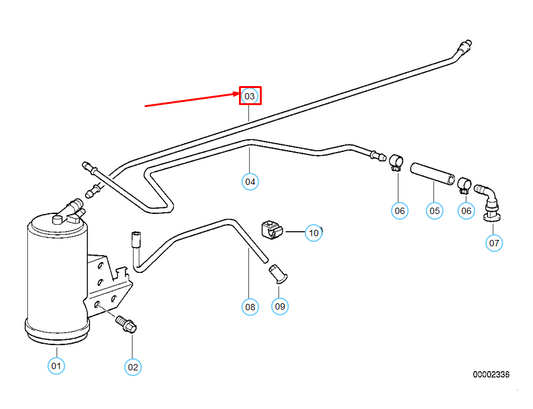 03
04
06
05
06
07
10
08
09
01
02
00002336