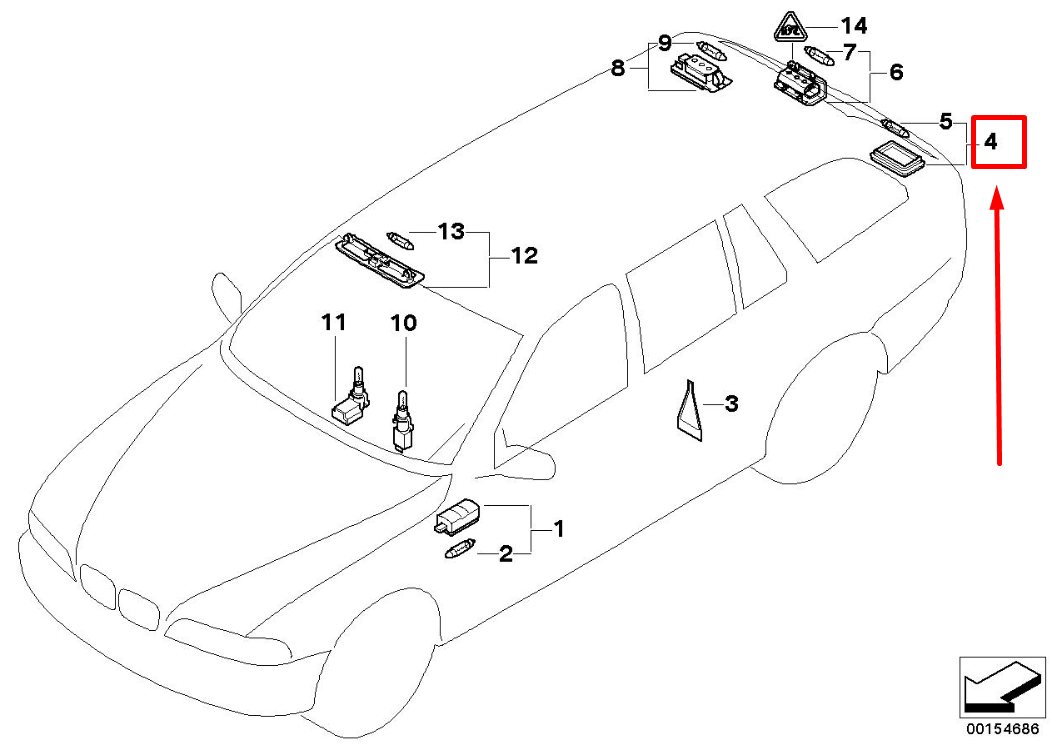 14
9
7
8
6
5
4
13
12
11
10
3
1
2
00154686