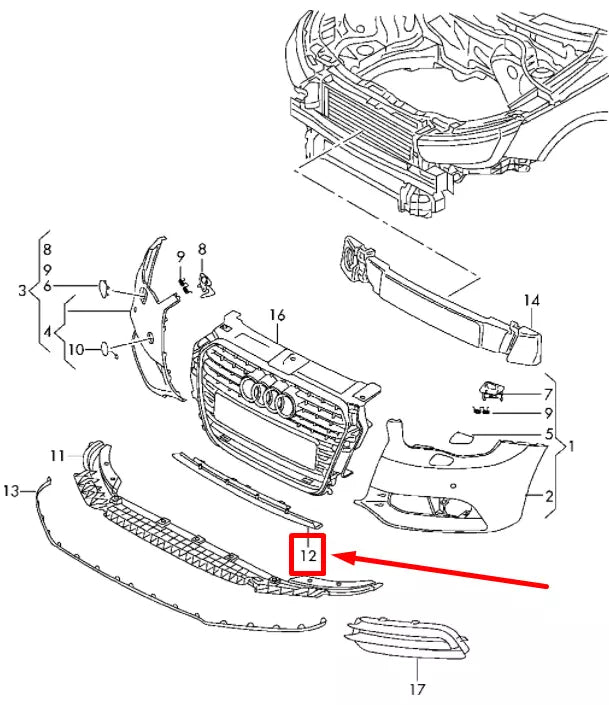 8
9
3
6
4
10
9
8
16
14
7
9
5
1
2
11
13
12
17