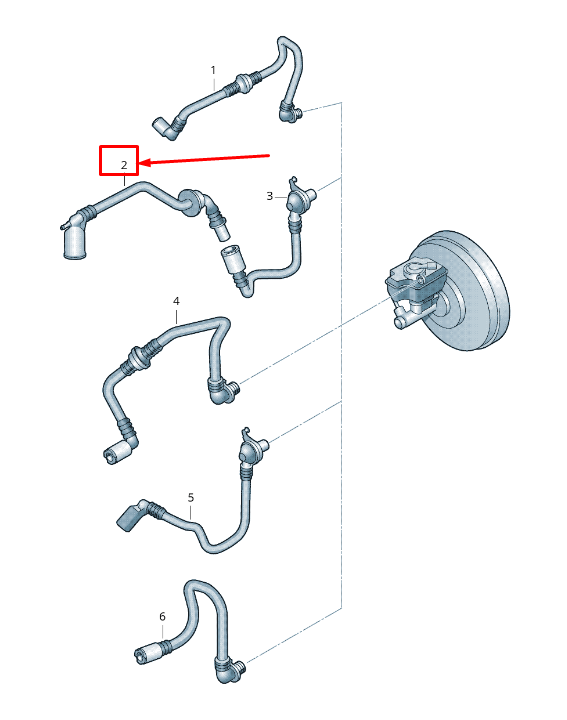 1

2

3

4

5

6