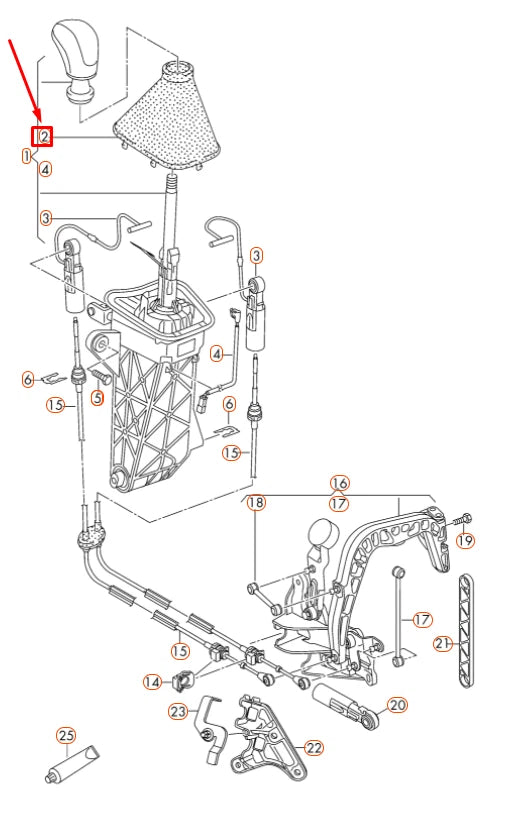 2
1
4
3
3
4
6
5
15
6
15
16
17
18
19
17
21
15
14
20
23
22
25