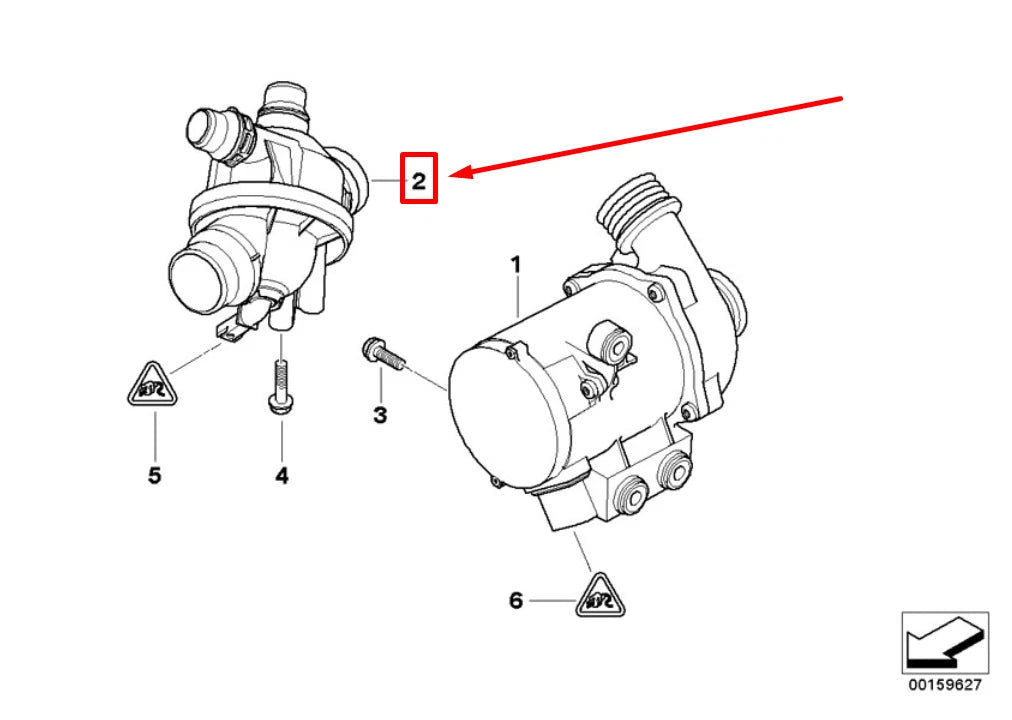 2
1
3
5
4
6
00159627