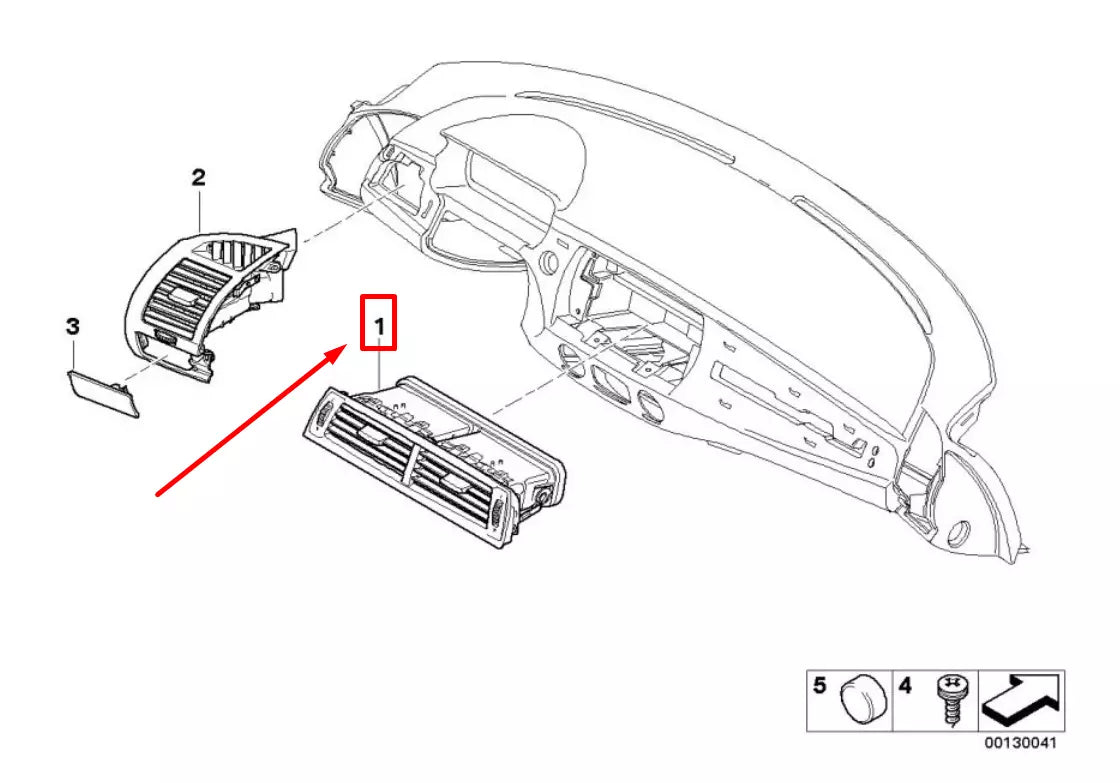 2

3

1

5

4

00130041