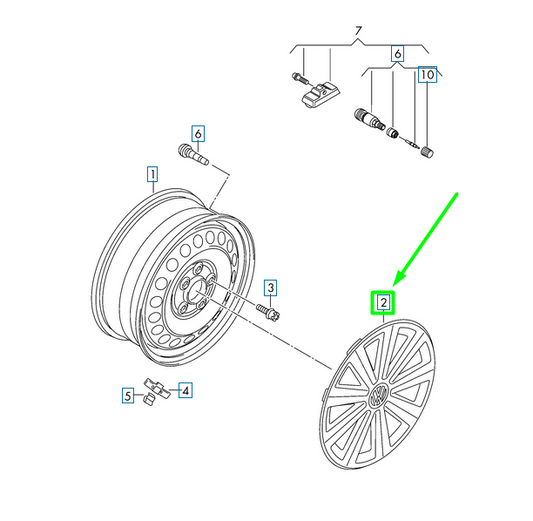 7
6
10
6
1
3
2
5
4