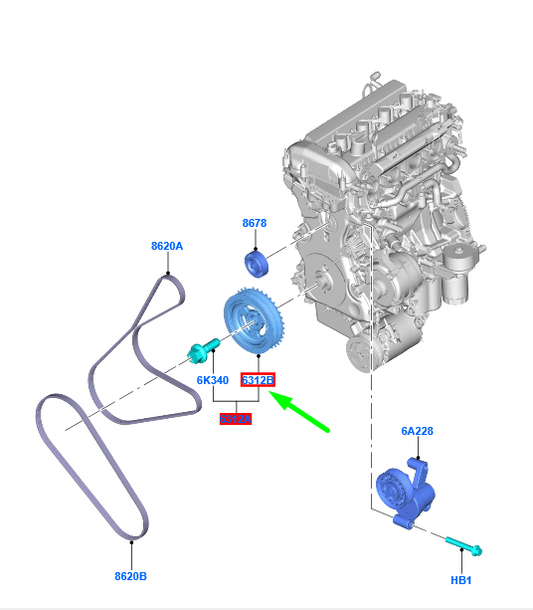 8678

8620A

6K340

6312B

6312A

6A228

8620B

HB1