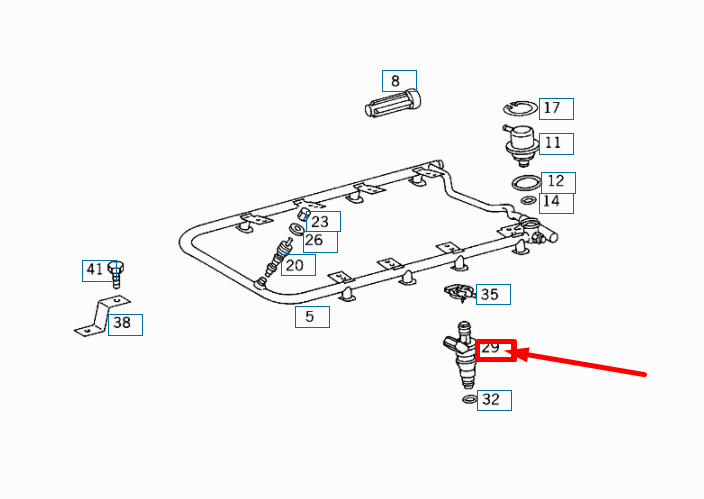 8
17
11
12
14
23
26
20
41
38
5
35
29
32