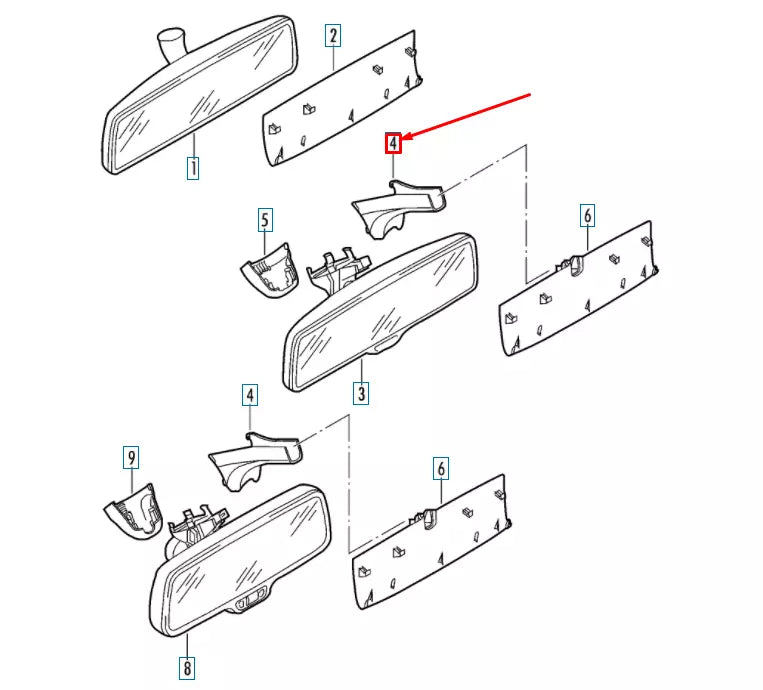 2
1
4
5
6
3
4
9
6
8