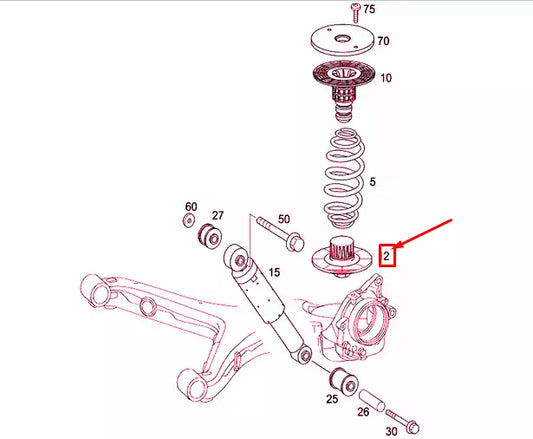 75
70
10
5
60
27
50
2
15
25
26
30