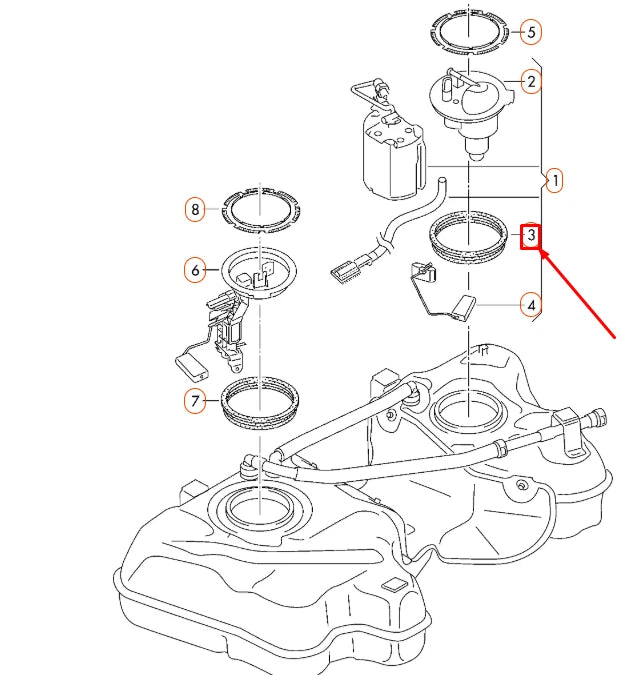 5
2
1
8
3
6
4
7