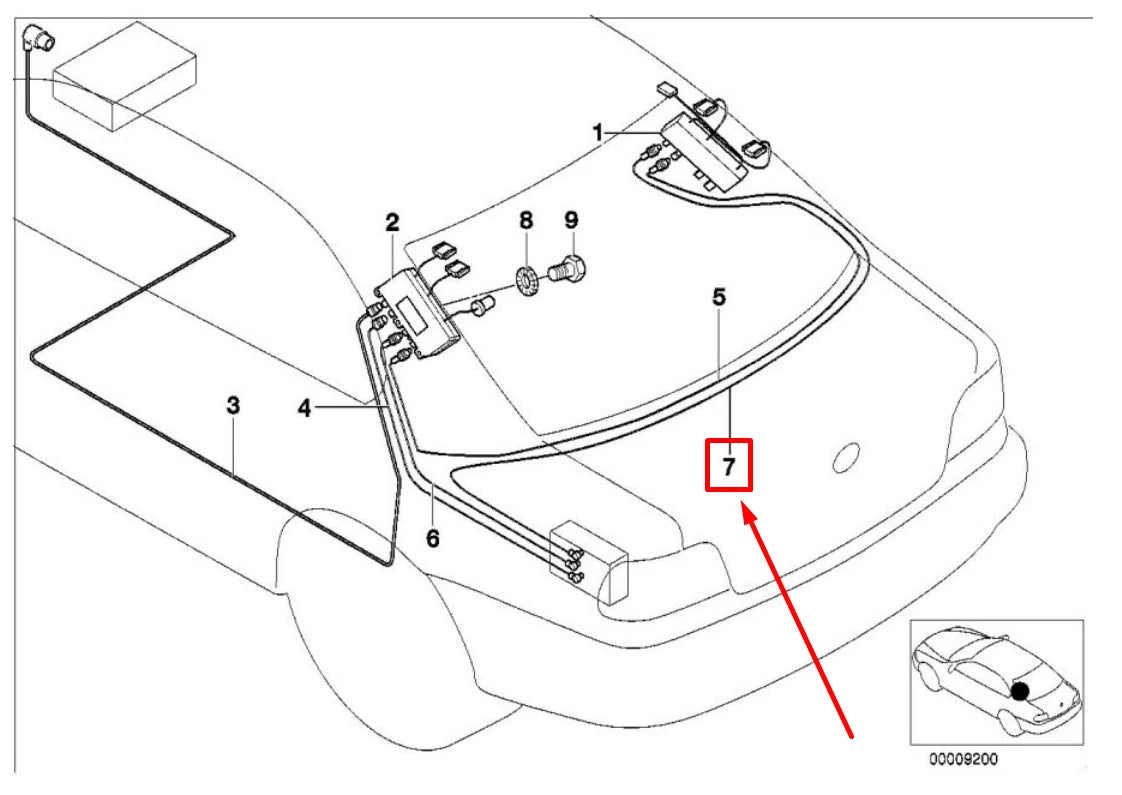 1
2
8
9
5
3
4
7
6
00009200