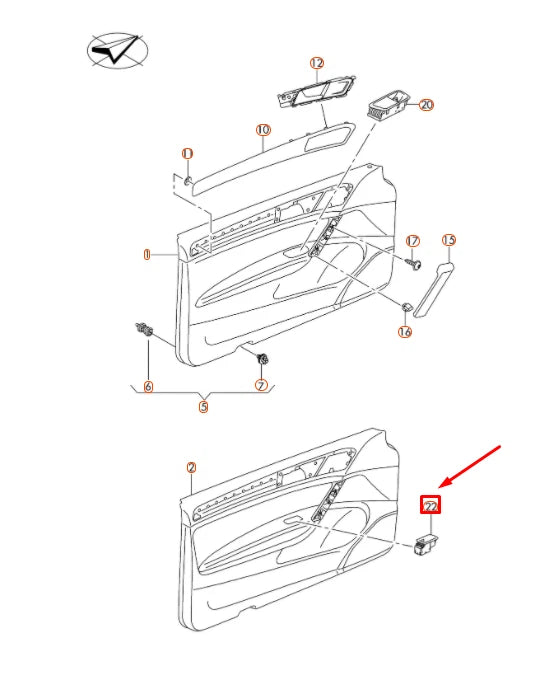 12
20
10
11
1
17
15
16
6
7
5
2
22