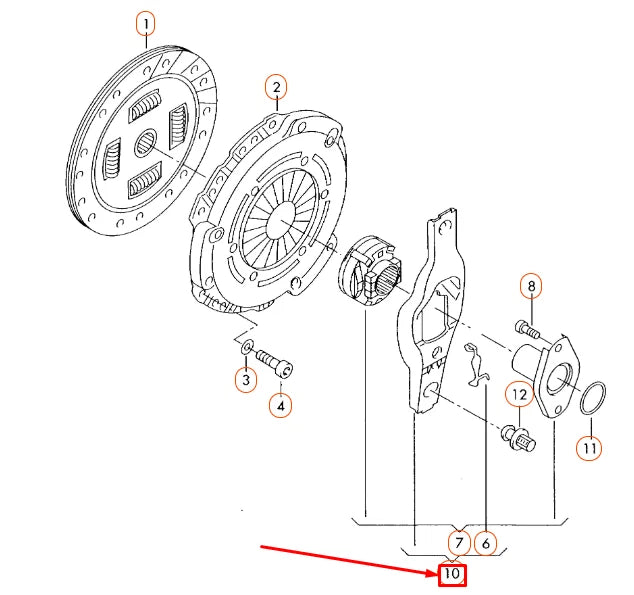 1
2
8
3
4
12
11
7
6
10