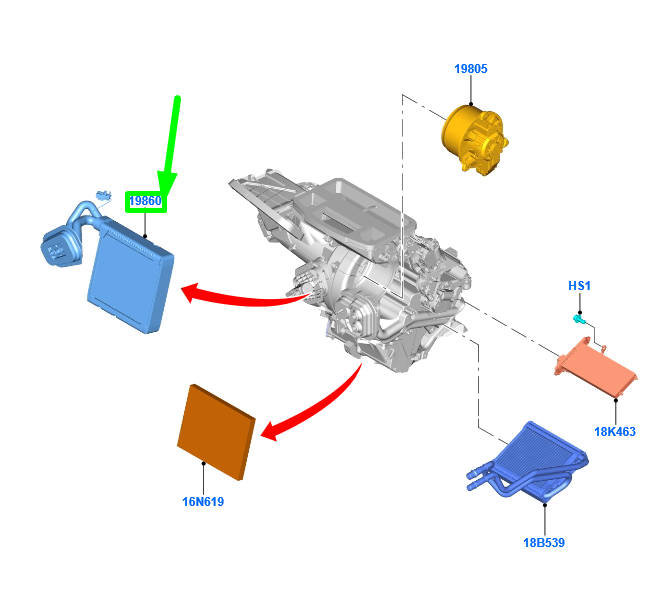 19805

19860

HS1

18K463

16N619

18B539