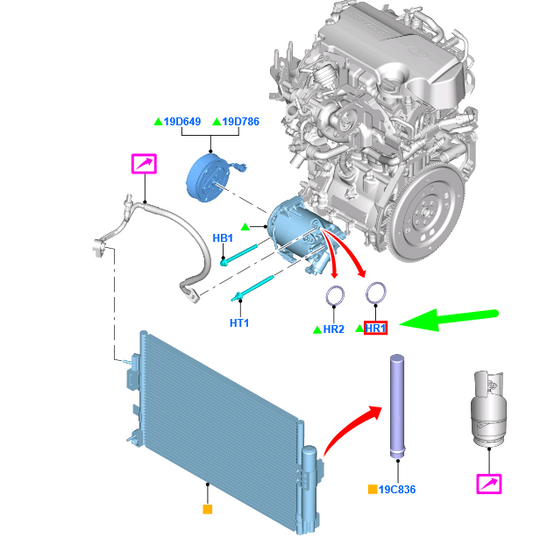 19D649 19D786

HB1

HT1

HR2 HR1

19C836