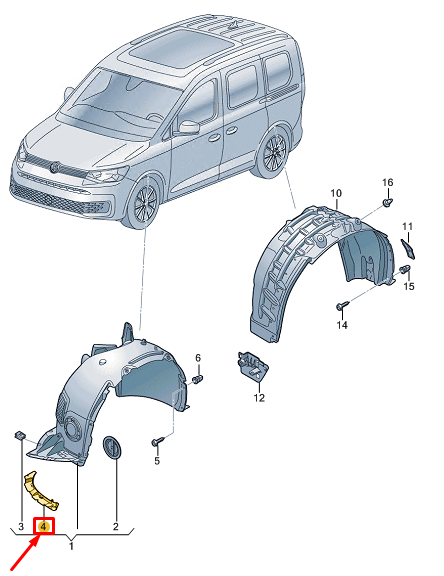 16
10
11
15
14
6
12
5
3
4
2
1