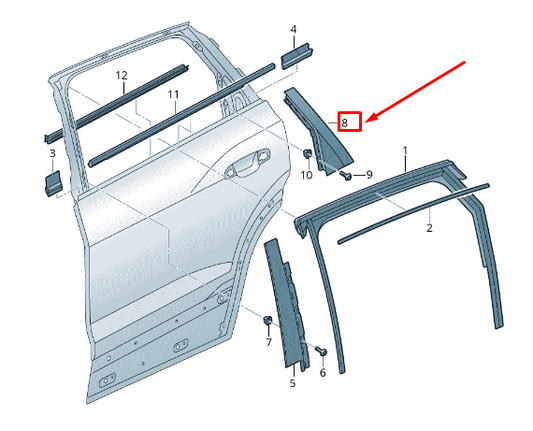 4
12
11
8
3
10
9
1
2
7
6
5