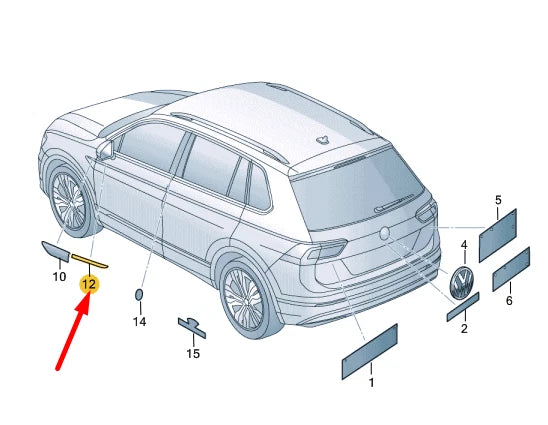 5
4
6
2
1
10
12
14
15