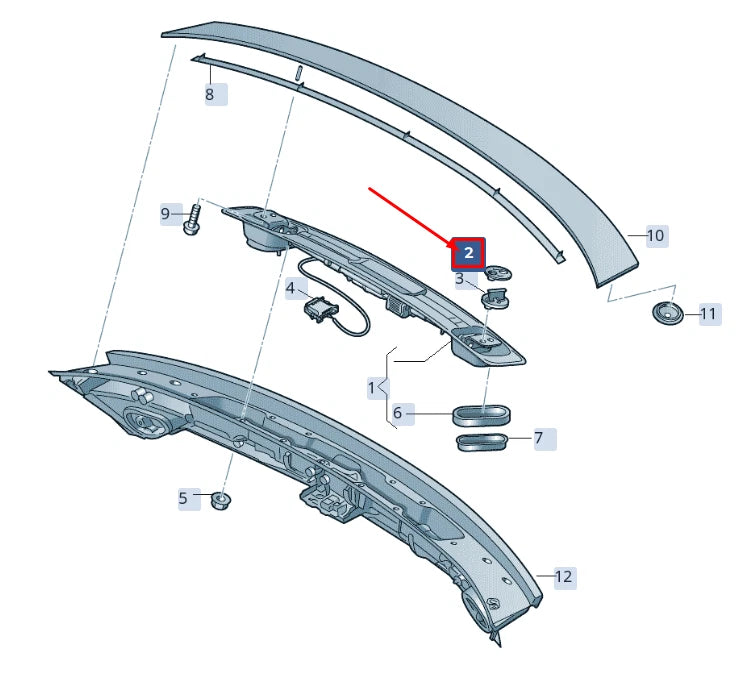 8
9
10
2
3
4
11
1
6
7
5
12