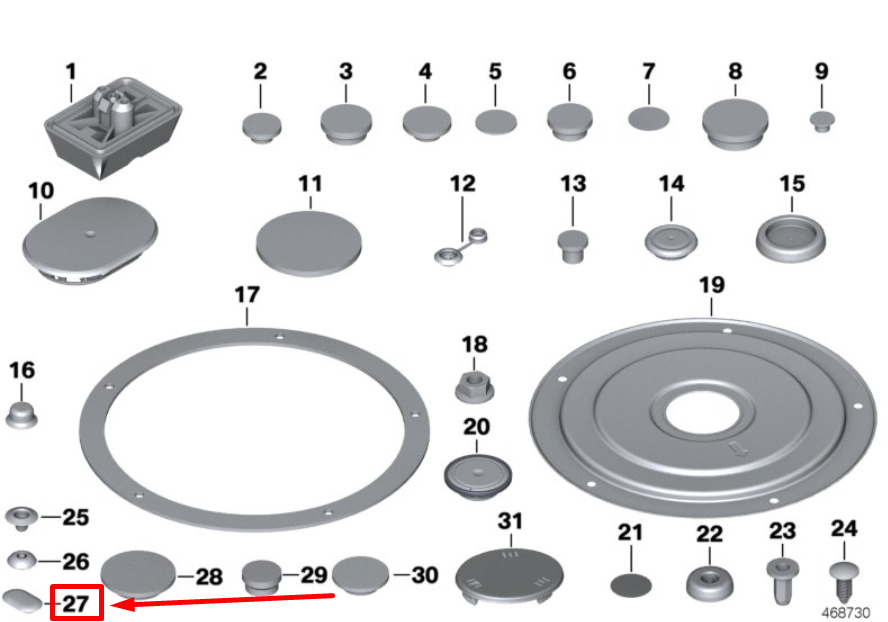 1
2
3
4
5
6
7
8
9
10
11
12
13
14
15
17
19
16
18
20
25
26
27
28
29
30
31
21
22
23
24
468730