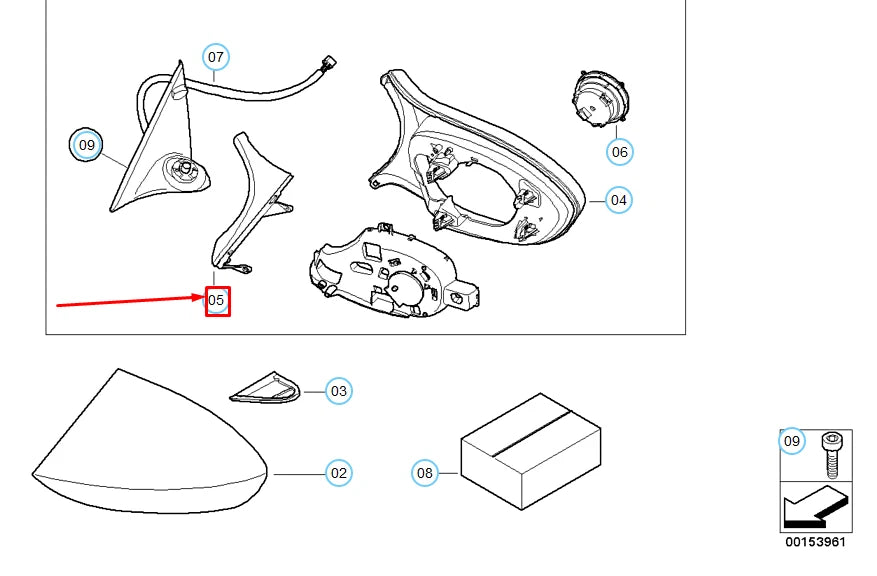 07
09
06
04
05
03
02
08
09
00153961