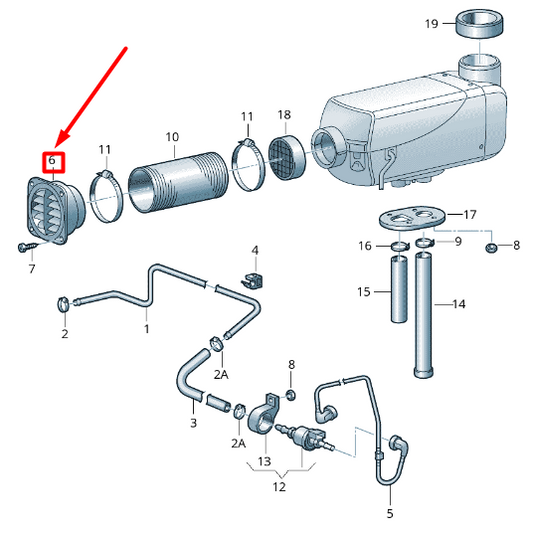 19
11
18
10
11
6
17
16
9
8
7
4
15
14
2
1
2A
8
3
2A
13
12
5