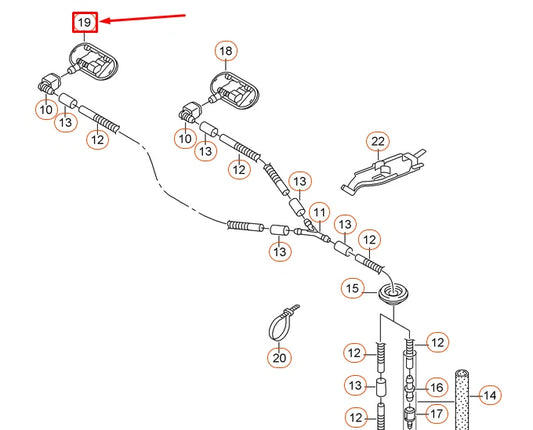 19
18
10
13
12
10
13
12
22
13
11
13
12
13
15
20
12
12
13
16
14
12
17